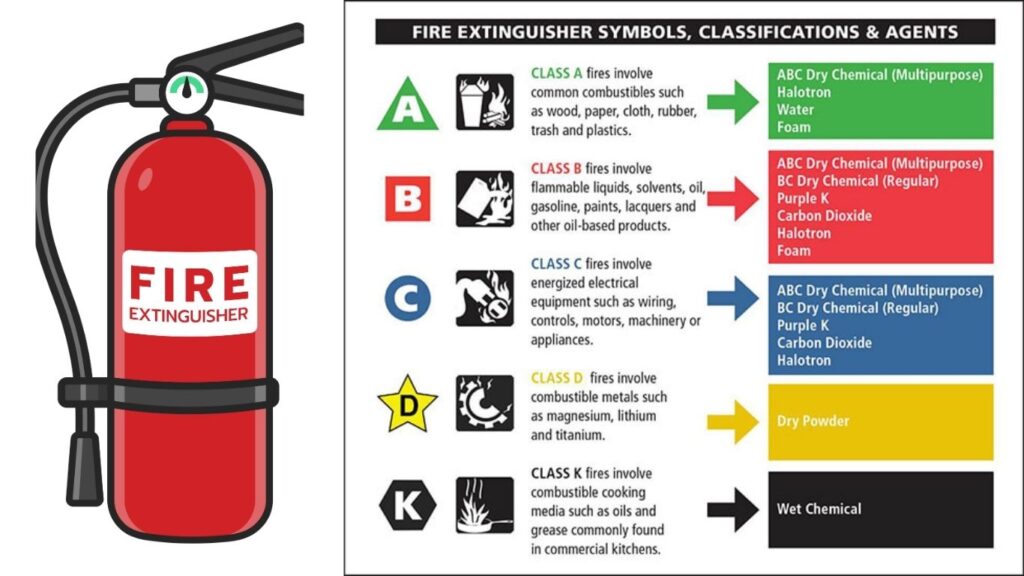 FIRE
EXTINGUISHER

FIRE EXTINGUISHER SYMBOLS, CLASSIFICATIONS & AGENTS

A
CLASS A fires involve common combustibles such as wood, paper, cloth, rubber, trash and plastics.

ABC Dry Chemical (Multipurpose)
Halotron
Water
Foam

B
CLASS B fires involve flammable liquids, solvents, oil, gasoline, paints, lacquers and other oil-based products.

ABC Dry Chemical (Multipurpose)
BC Dry Chemical (Regular)
Purple K
Carbon Dioxide
Halotron
Foam

C
CLASS C fires involve energized electrical equipment such as wiring, controls, motors, machinery or appliances.

ABC Dry Chemical (Multipurpose)
BC Dry Chemical (Regular)
Purple K
Carbon Dioxide
Halotron

D
CLASS D fires involve combustible metals such as magnesium, lithium and titanium.

Dry Powder

K
CLASS K fires involve combustible cooking media such as oils and grease commonly found in commercial kitchens.

Wet Chemical